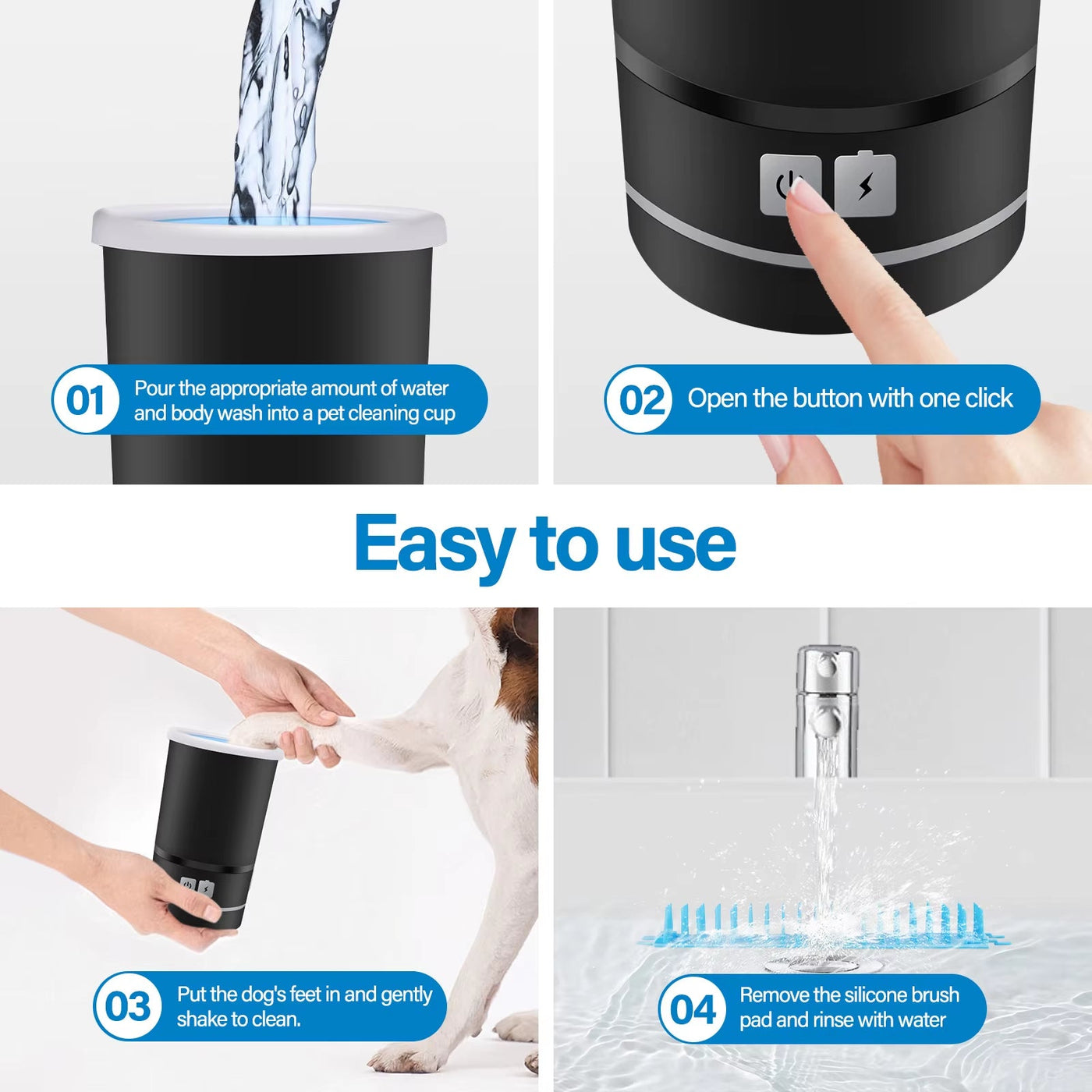 01 Pour the appropriate amount of water and body wash into a pet cleaning cup

02 Open the button with one click

Easy to use

03 Put the dog's feet in and gently shake to clean.

04 Remove the silicone brush pad and rinse with water